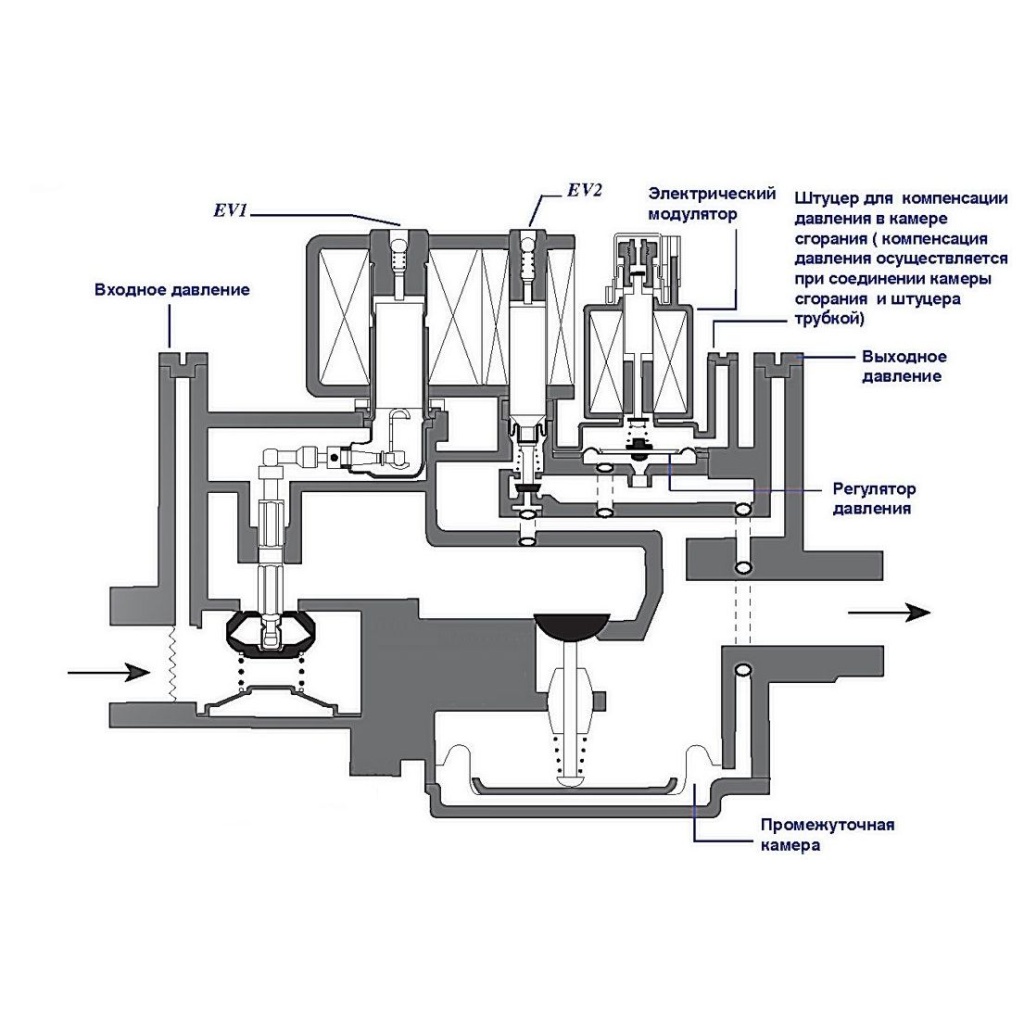 EV1

EV2

Электрический модулятор

Штуцер для компенсации давления в камере сгорания ( компенсация давления осуществляется при соединении камеры сгорания и штуцера трубкой)

Входное давление

Выходное давление

Регулятор давления

Промежуточная камера